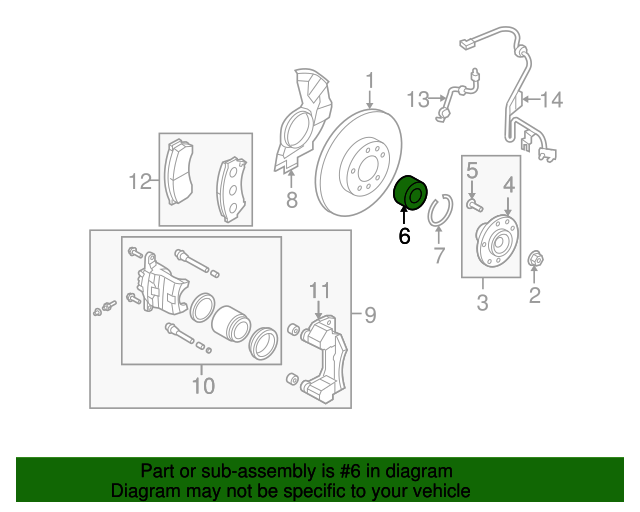 1
13
14
12
8
5
4
6
7
3
2
11
9
10

Part or sub-assembly is #6 in diagram
Diagram may not be specific to your vehicle