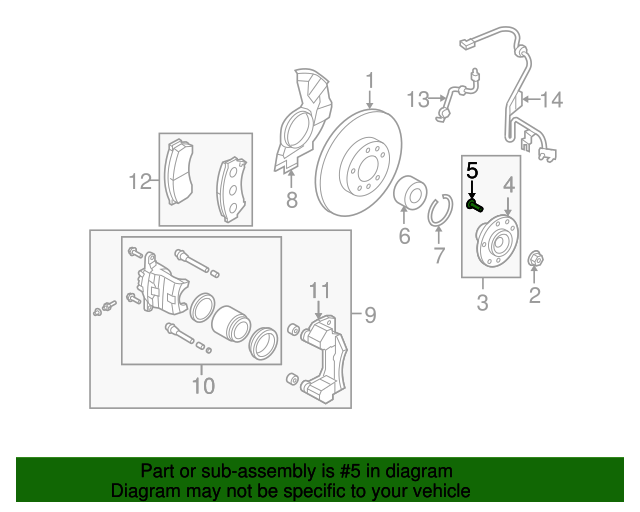 1
13
14
12
8
5
4
6
7
3
2
11
9
10

Part or sub-assembly is #5 in diagram
Diagram may not be specific to your vehicle