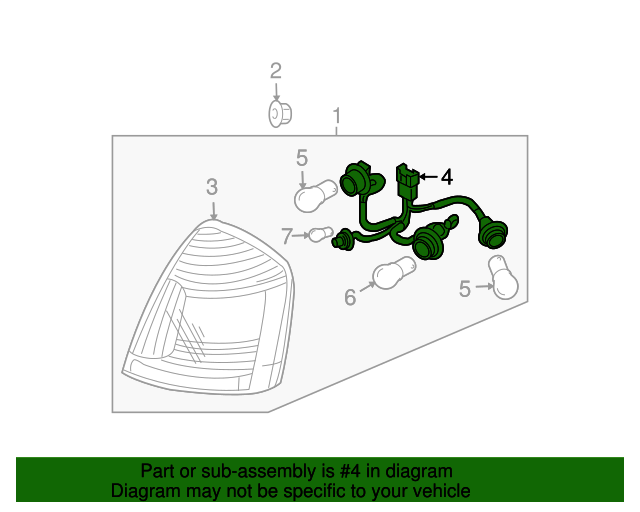 2
1
5
4
3
7
6
5

Part or sub-assembly is #4 in diagram
Diagram may not be specific to your vehicle