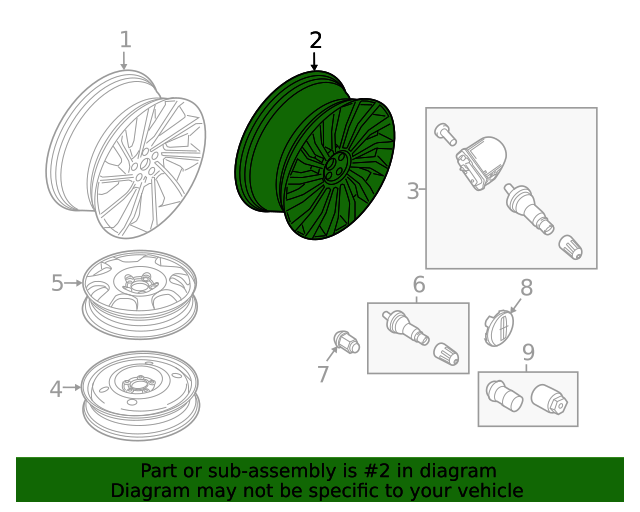 1
2
3
5
6
8
7
9
4

Part or sub-assembly is #2 in diagram
Diagram may not be specific to your vehicle