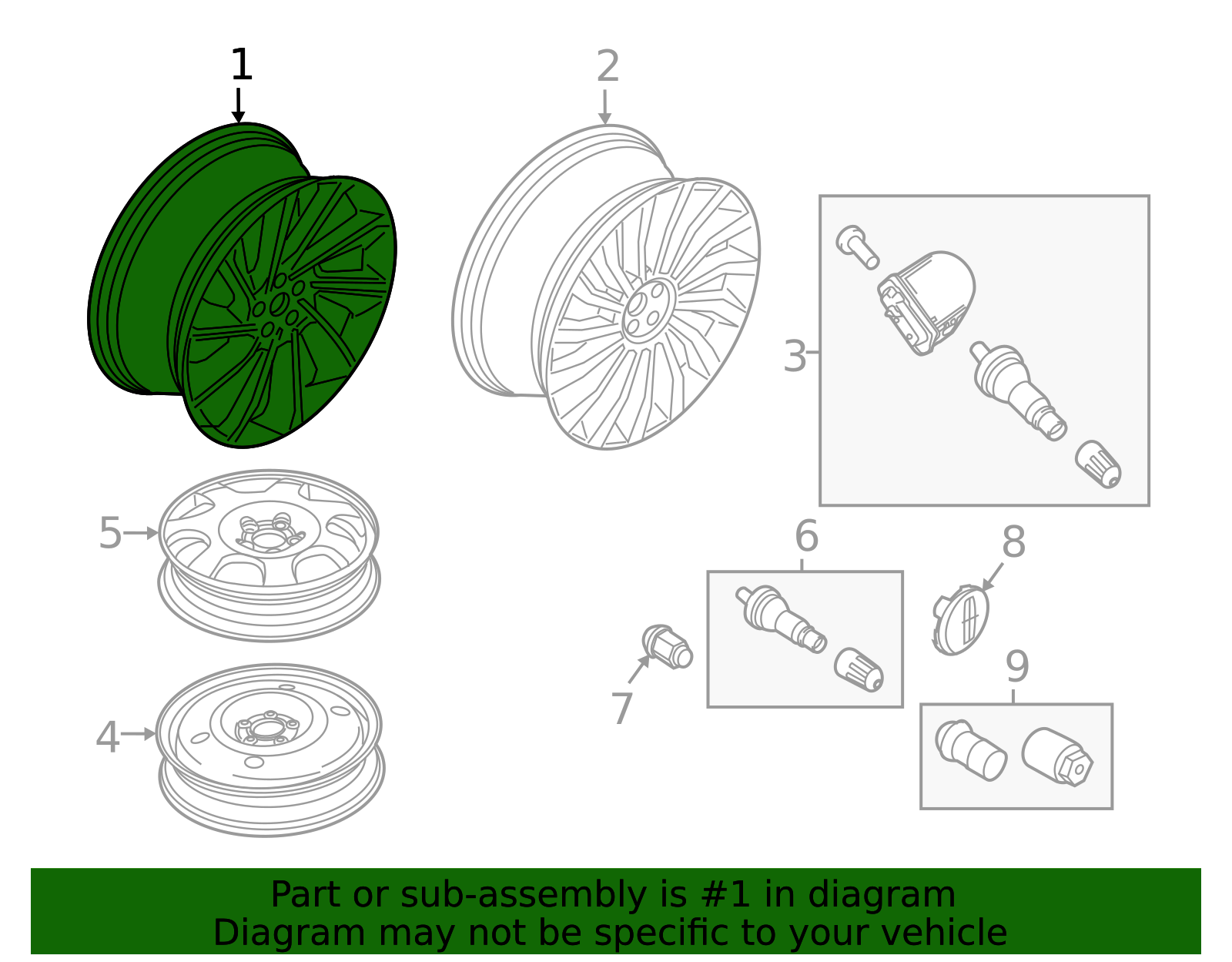 1
2
3
5
6
8
7
9
4

Part or sub-assembly is #1 in diagram
Diagram may not be specific to your vehicle