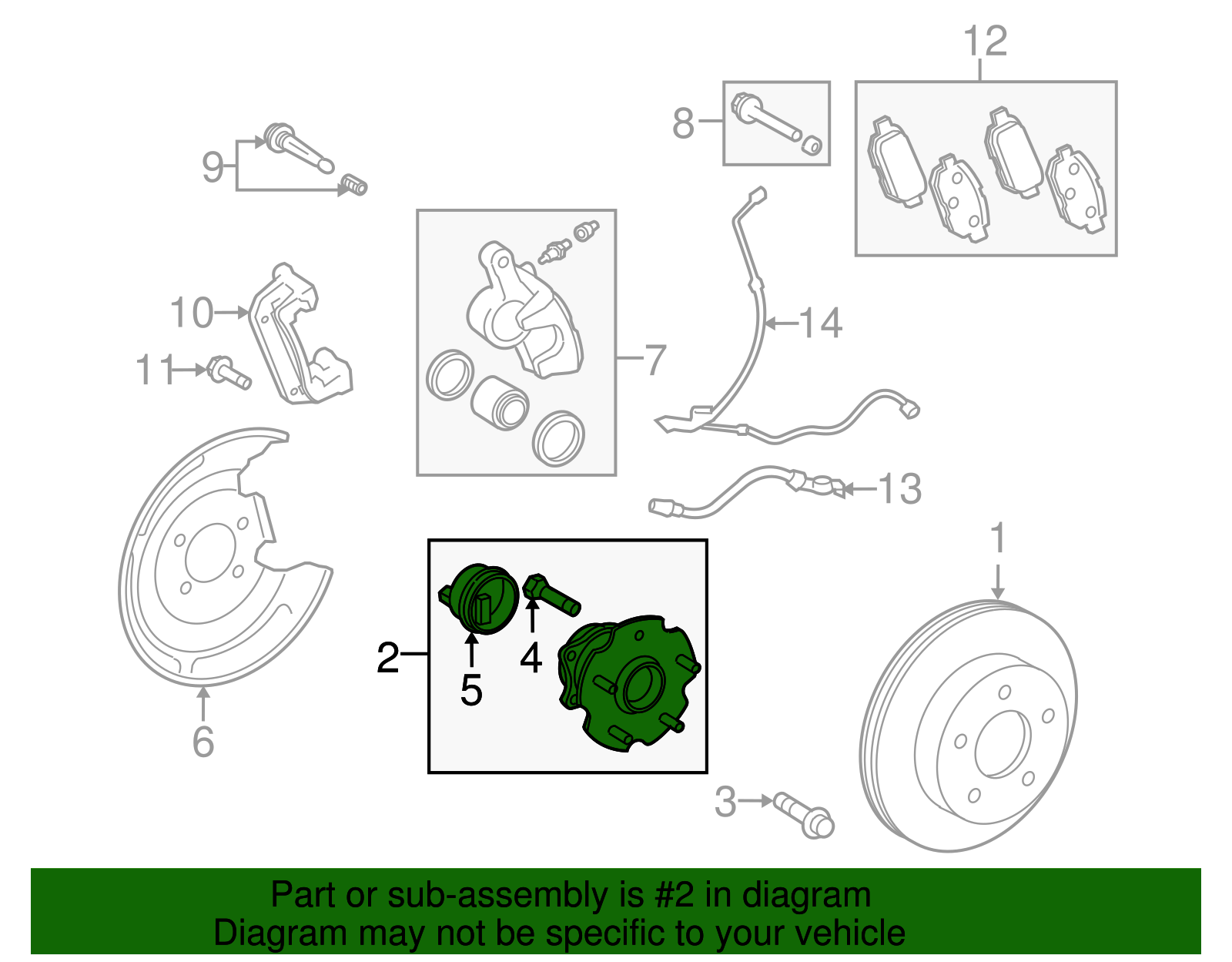 12
8
9
10
11
7
14
13
1
2
5
4
6
3

Part or sub-assembly is #2 in diagram
Diagram may not be specific to your vehicle