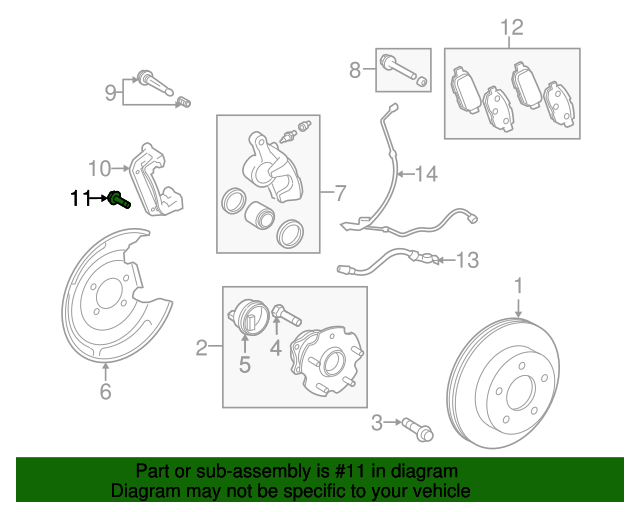 12
8
9
10
11
7
14
13
1
2
5
4
6
3

Part or sub-assembly is #11 in diagram
Diagram may not be specific to your vehicle