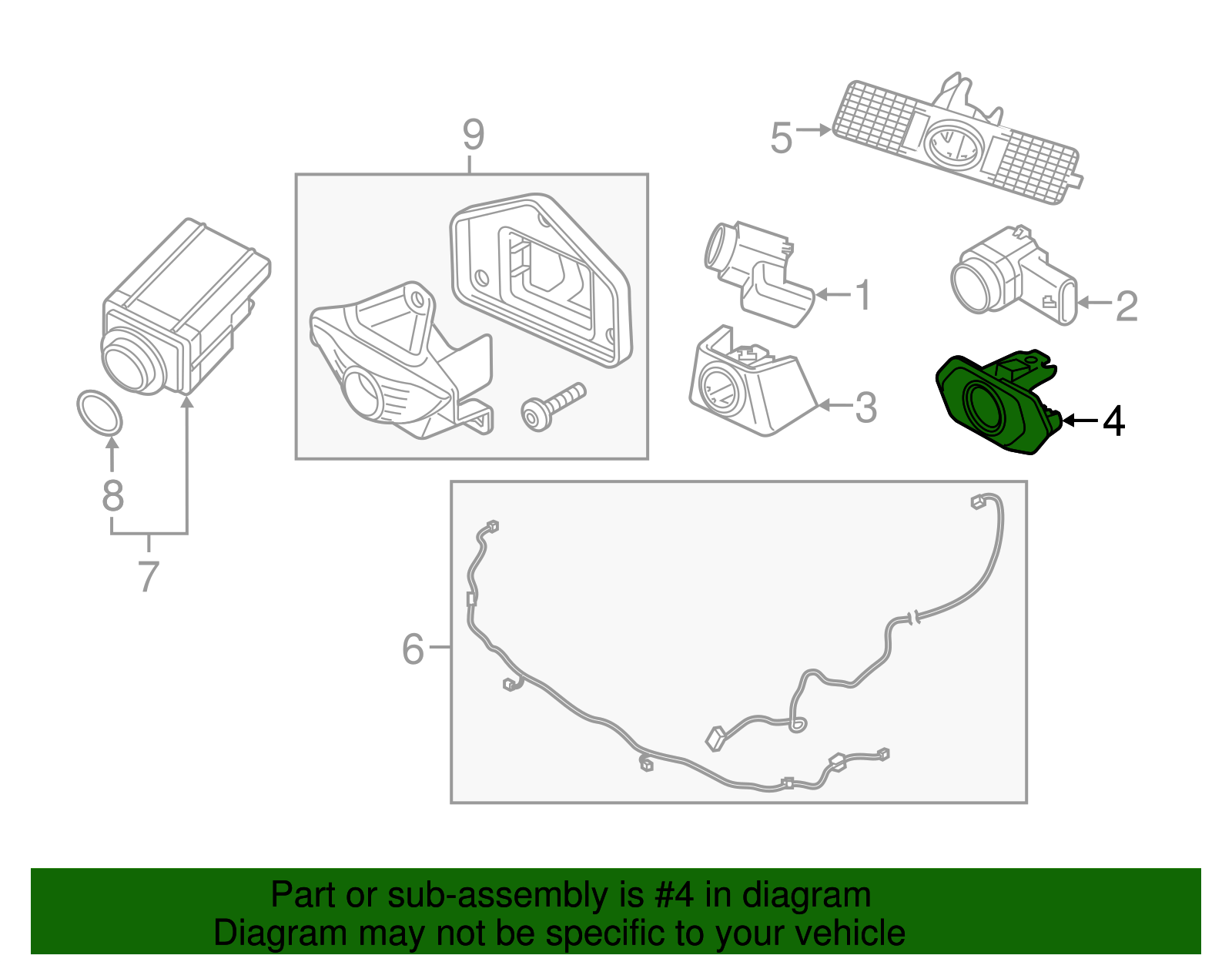 9
5
1
2
3
4
8
7
6

Part or sub-assembly is #4 in diagram
Diagram may not be specific to your vehicle