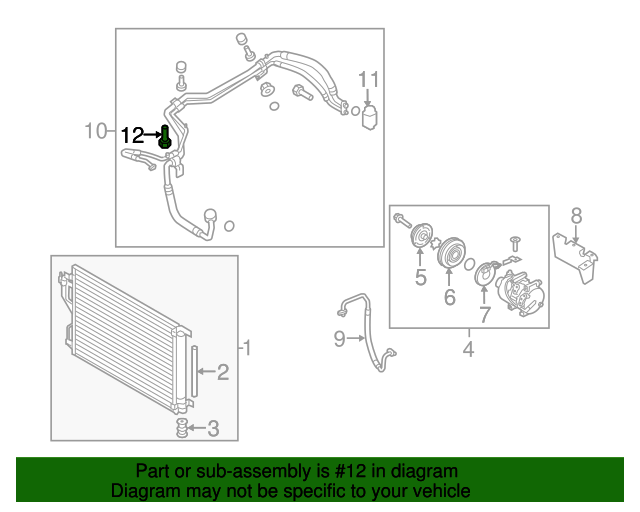 11
10
12
8
5
6
7
9
4
1
2
3

Part or sub-assembly is #12 in diagram
Diagram may not be specific to your vehicle