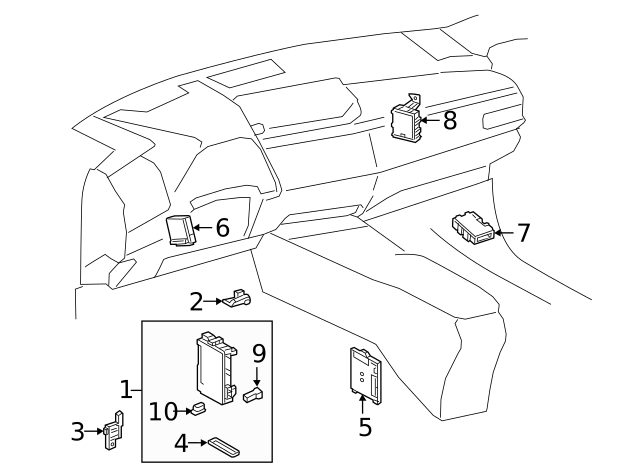 8
6
7
2
9
1
10
3
4
5