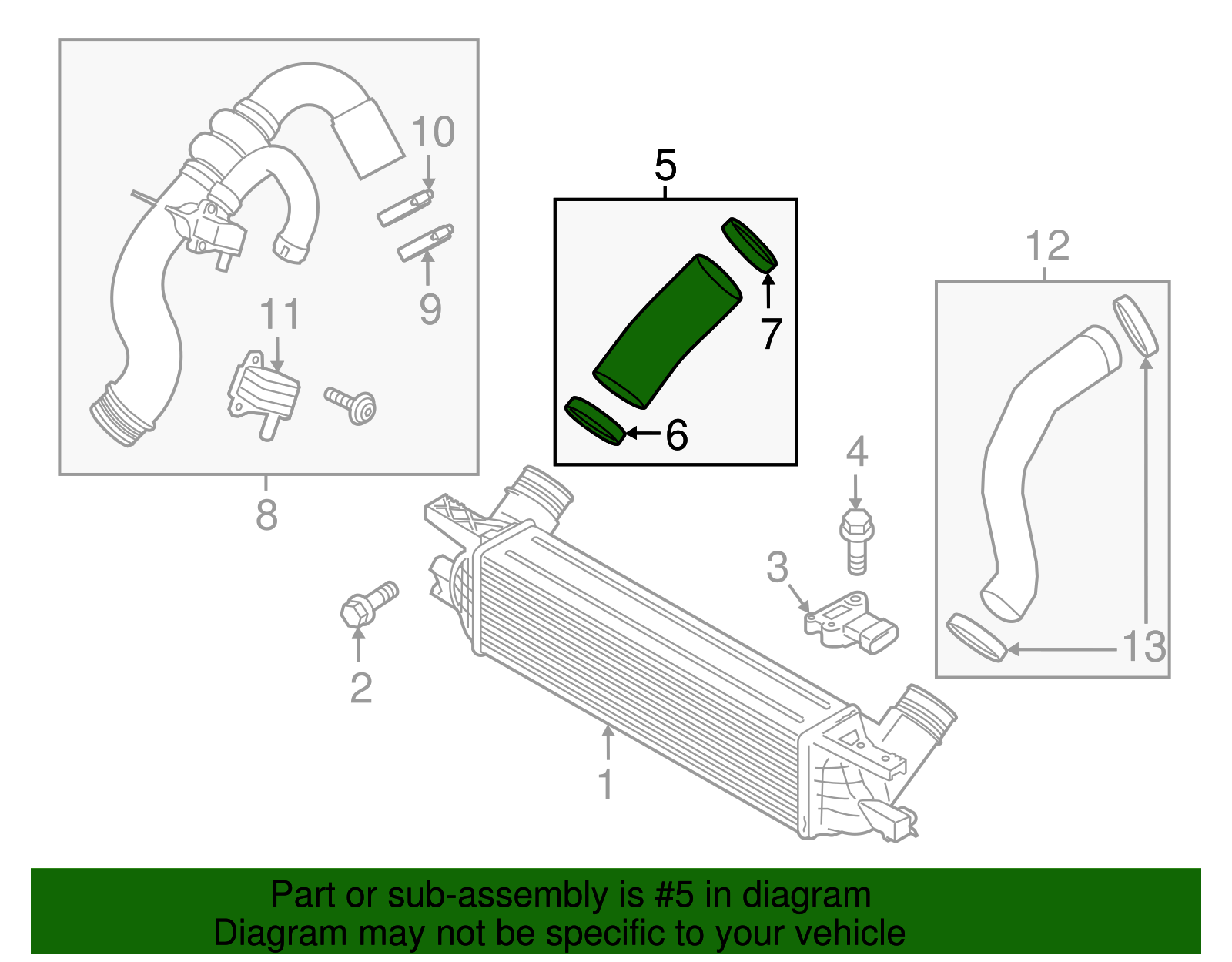 10
9
11
8
5
7
6
12
13
4
3
2
1
Part or sub-assembly is #5 in diagram
Diagram may not be specific to your vehicle