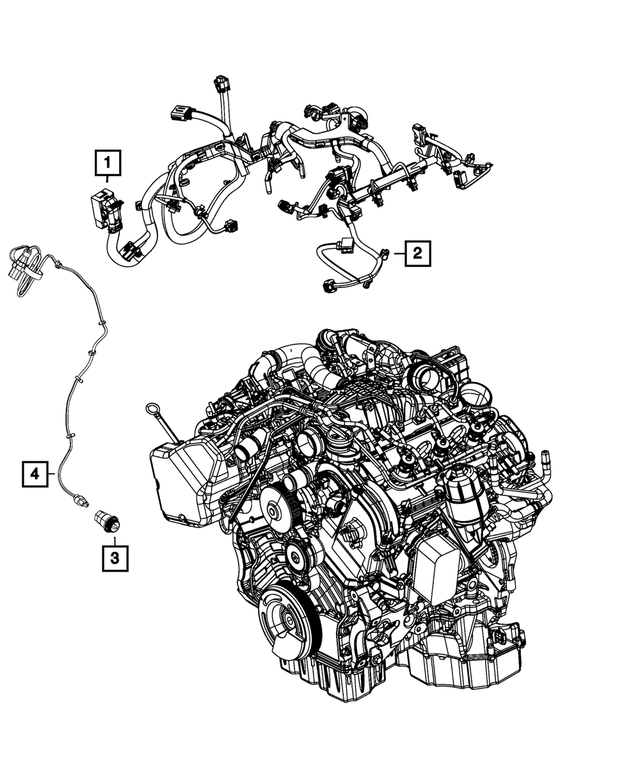 1
2
4
3