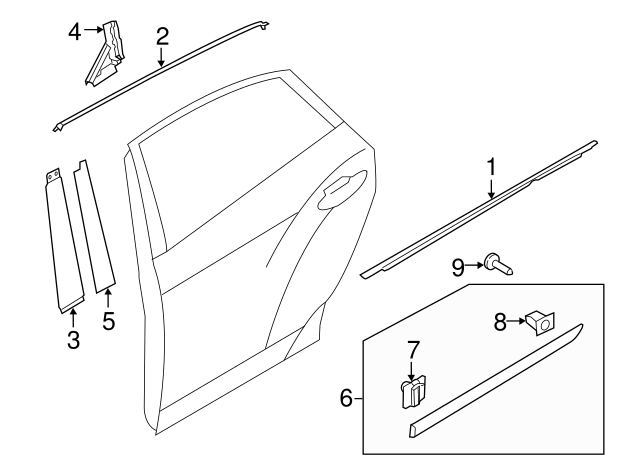 4
2
1
9
3
5
8
7
6