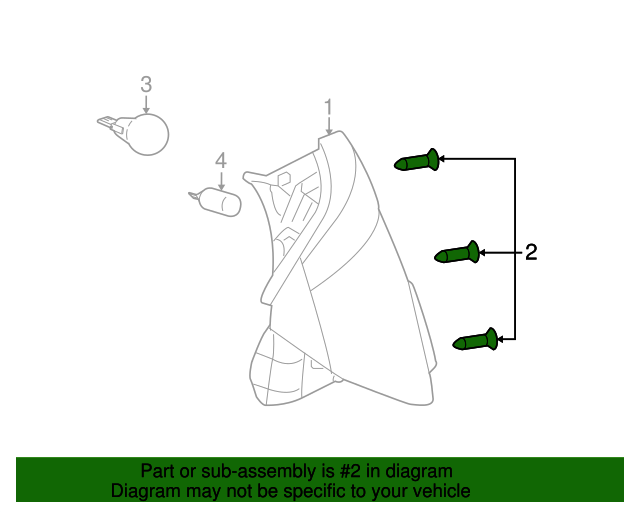 3

1

4

2

Part or sub-assembly is #2 in diagram
Diagram may not be specific to your vehicle