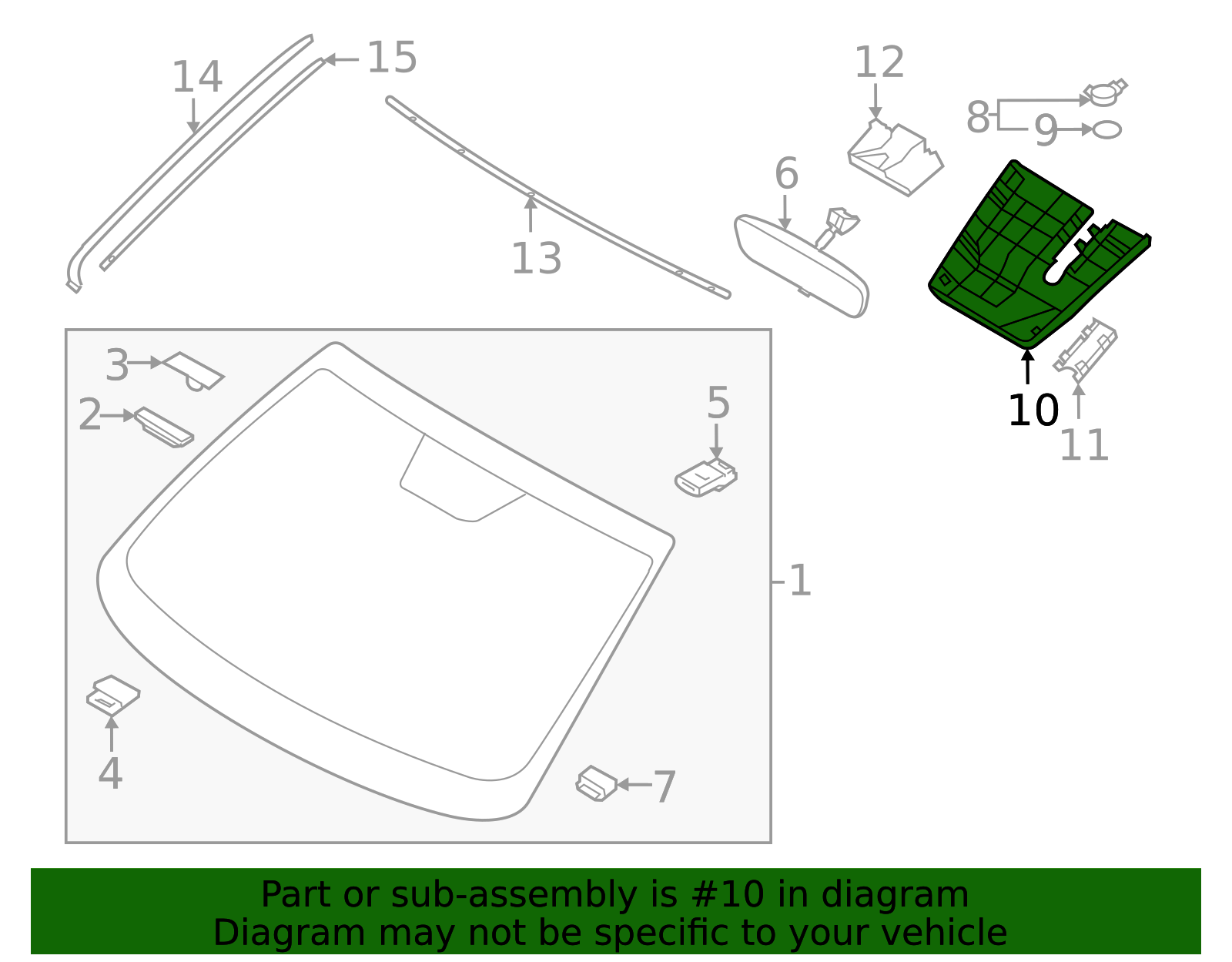 14
15
13
12
8
9
6
10
11
3
2
5
1
4
7

Part or sub-assembly is #10 in diagram
Diagram may not be specific to your vehicle