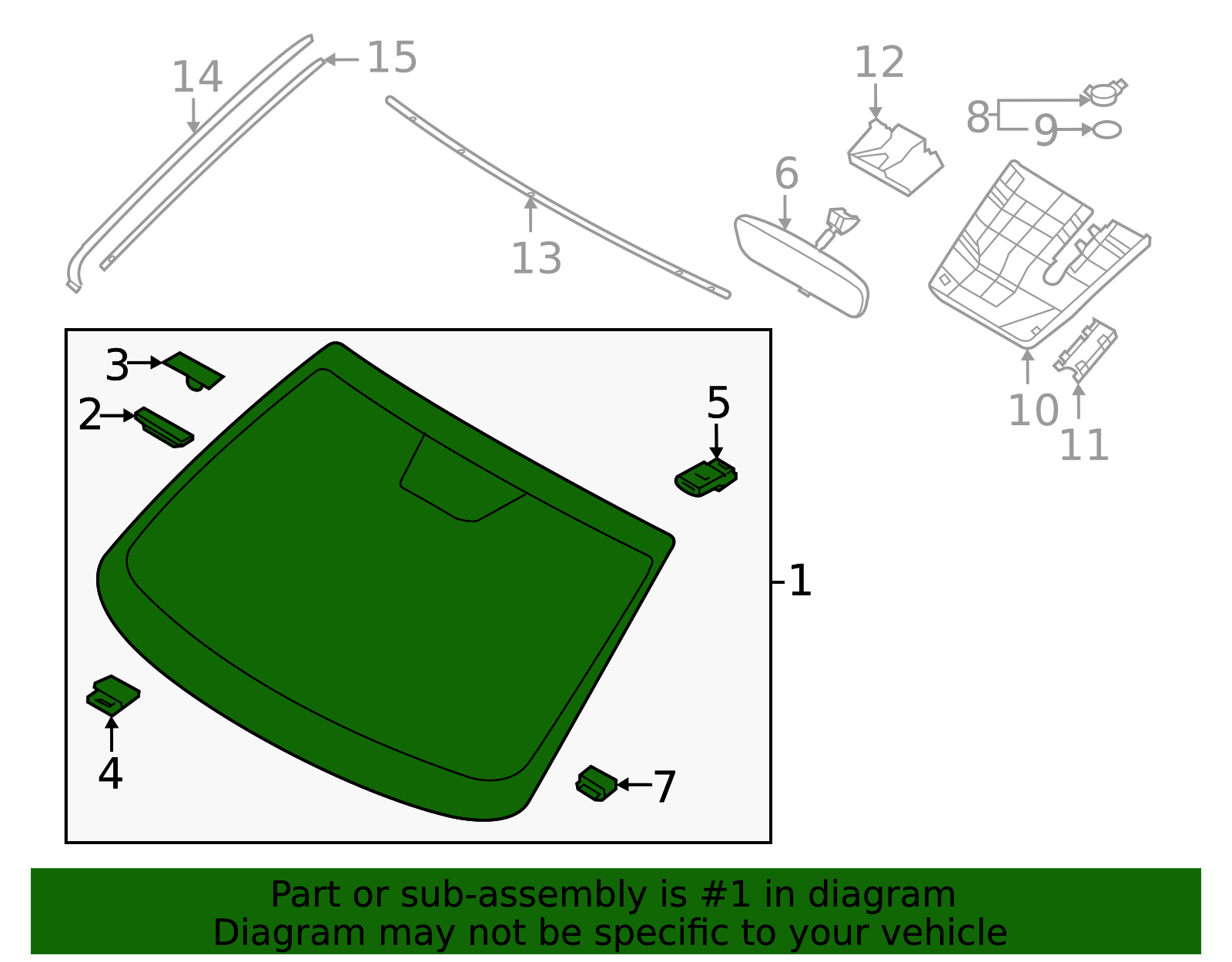 14
15
13
12
8
9
6
10
11
3
2
5
1
4
7

Part or sub-assembly is #1 in diagram
Diagram may not be specific to your vehicle