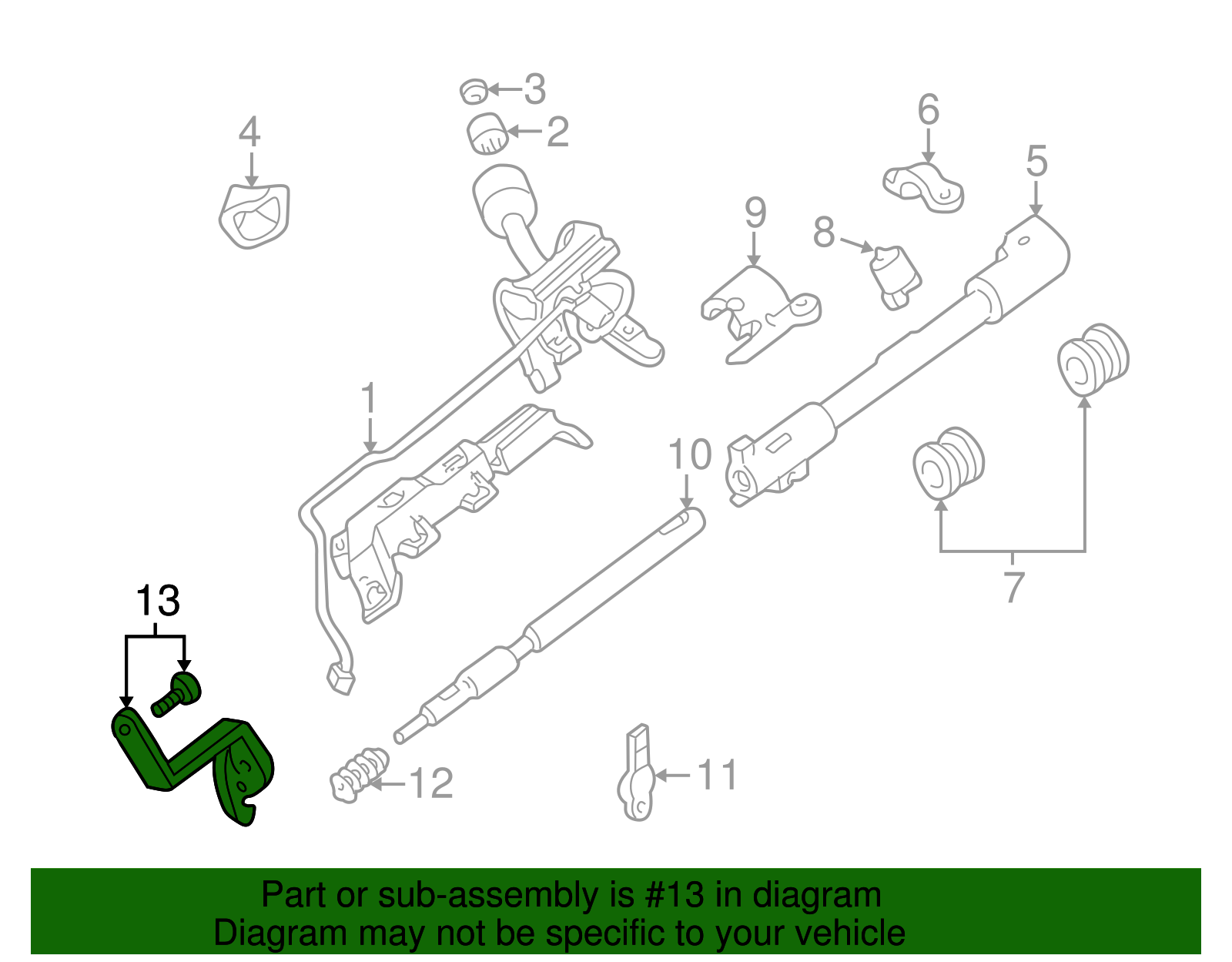 3
2
4
6
5
9
8
1
10
7
13
12
11

Part or sub-assembly is #13 in diagram
Diagram may not be specific to your vehicle