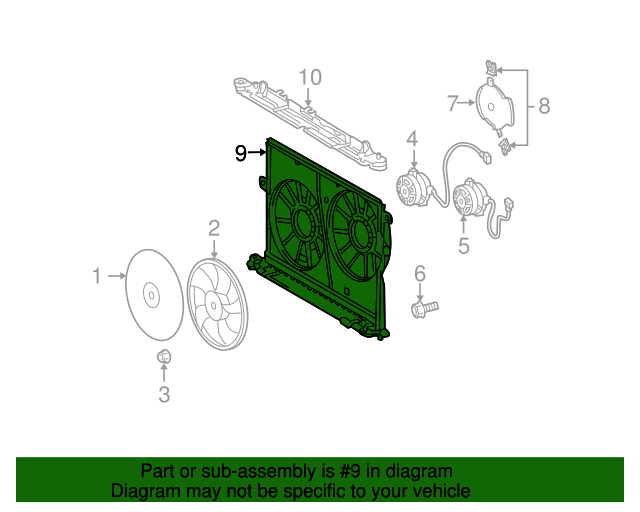 10
7
8
9
4
5
2
1
6
3

Part or sub-assembly is #9 in diagram
Diagram may not be specific to your vehicle