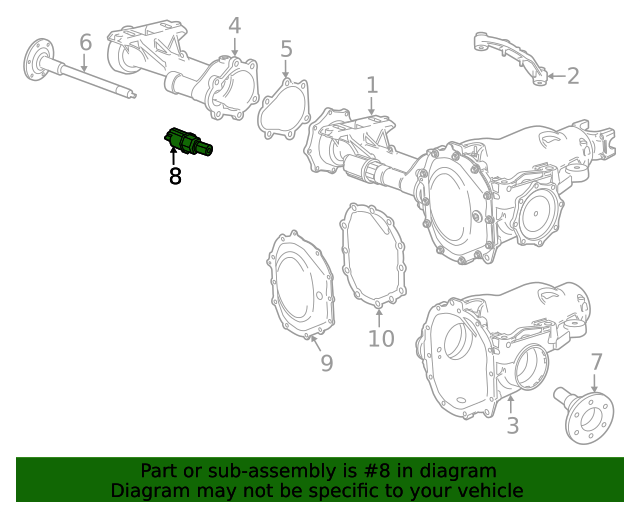 6
4
5
2
1
8
10
9
7
3

Part or sub-assembly is #8 in diagram
Diagram may not be specific to your vehicle