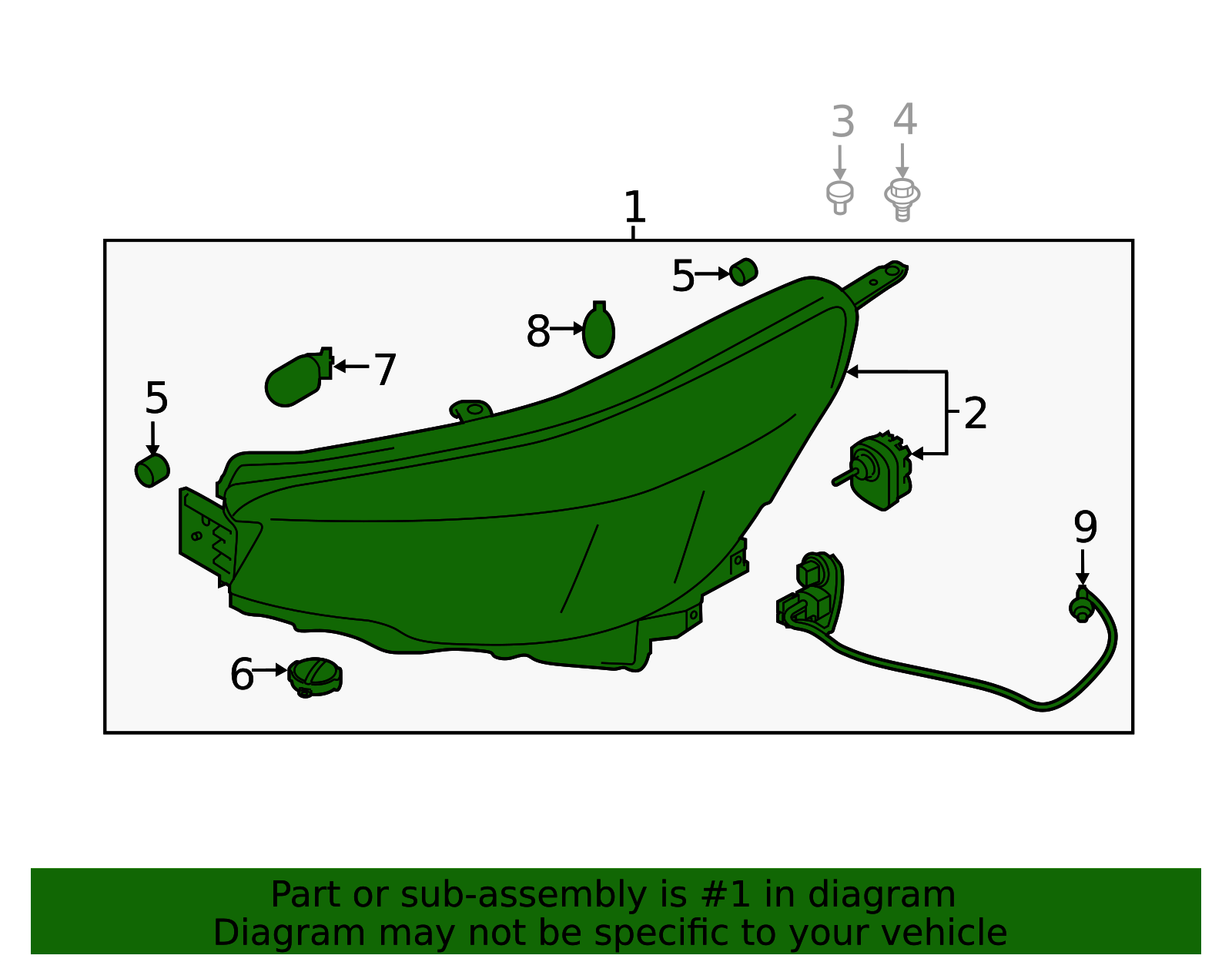 3
4
1
5
8
7
5
2
9
6

Part or sub-assembly is #1 in diagram
Diagram may not be specific to your vehicle