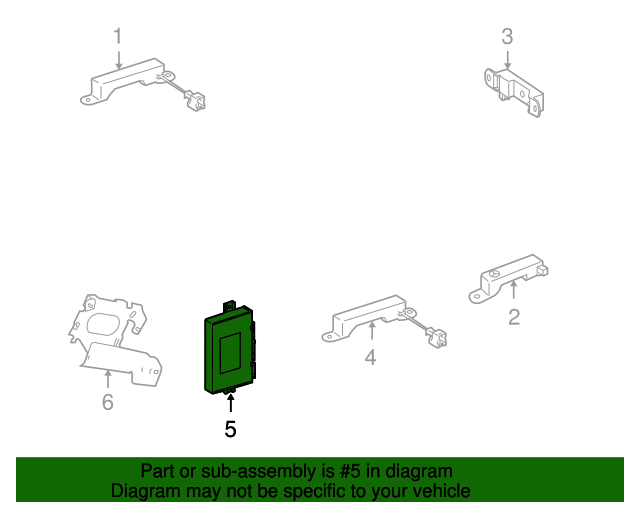 1

3

2

4

6

5

Part or sub-assembly is #5 in diagram
Diagram may not be specific to your vehicle