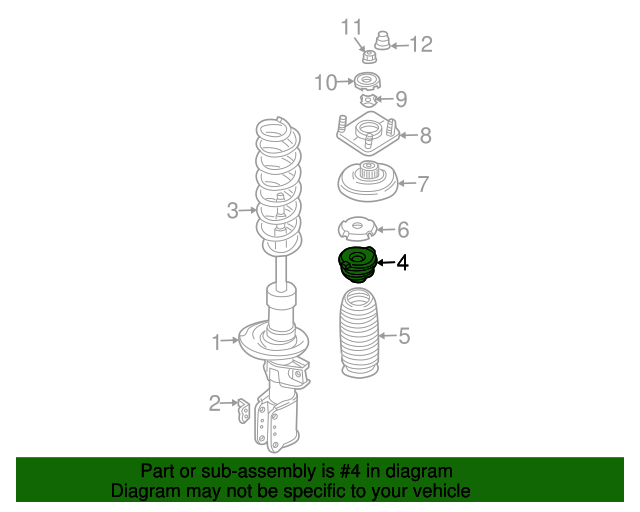 11
12
10
9
8
7
3
6
4
5
1
2

Part or sub-assembly is #4 in diagram
Diagram may not be specific to your vehicle