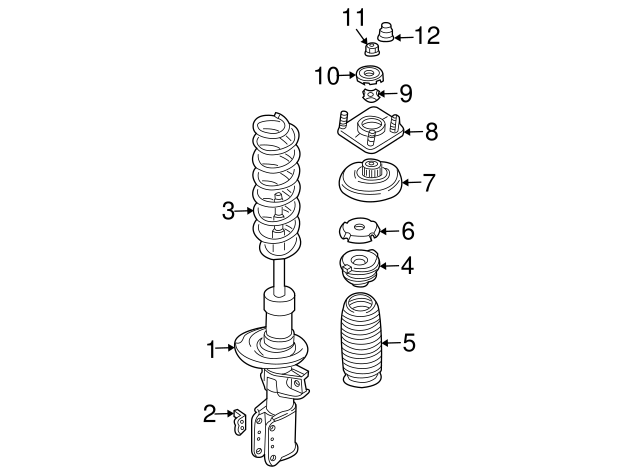 11
12
10
9
8
7
3
6
4
5
1
2