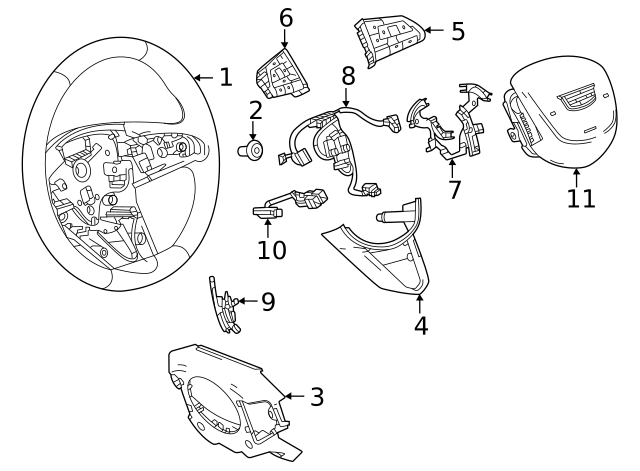 6
5
1
8
2
7
11
10
9
4
3