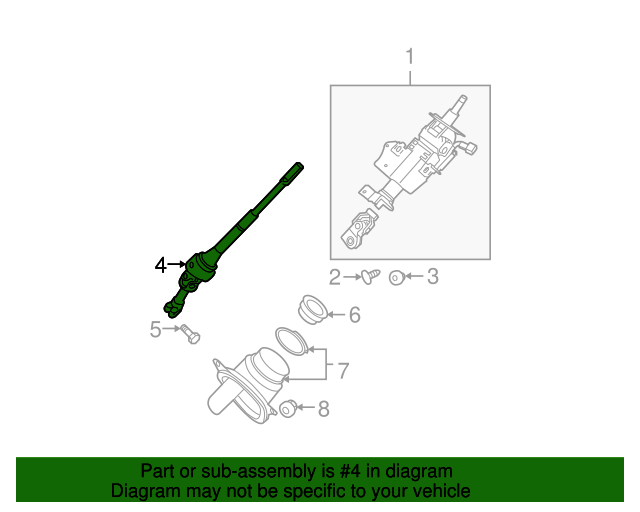 1
4
2
3
6
5
7
8

Part or sub-assembly is #4 in diagram
Diagram may not be specific to your vehicle