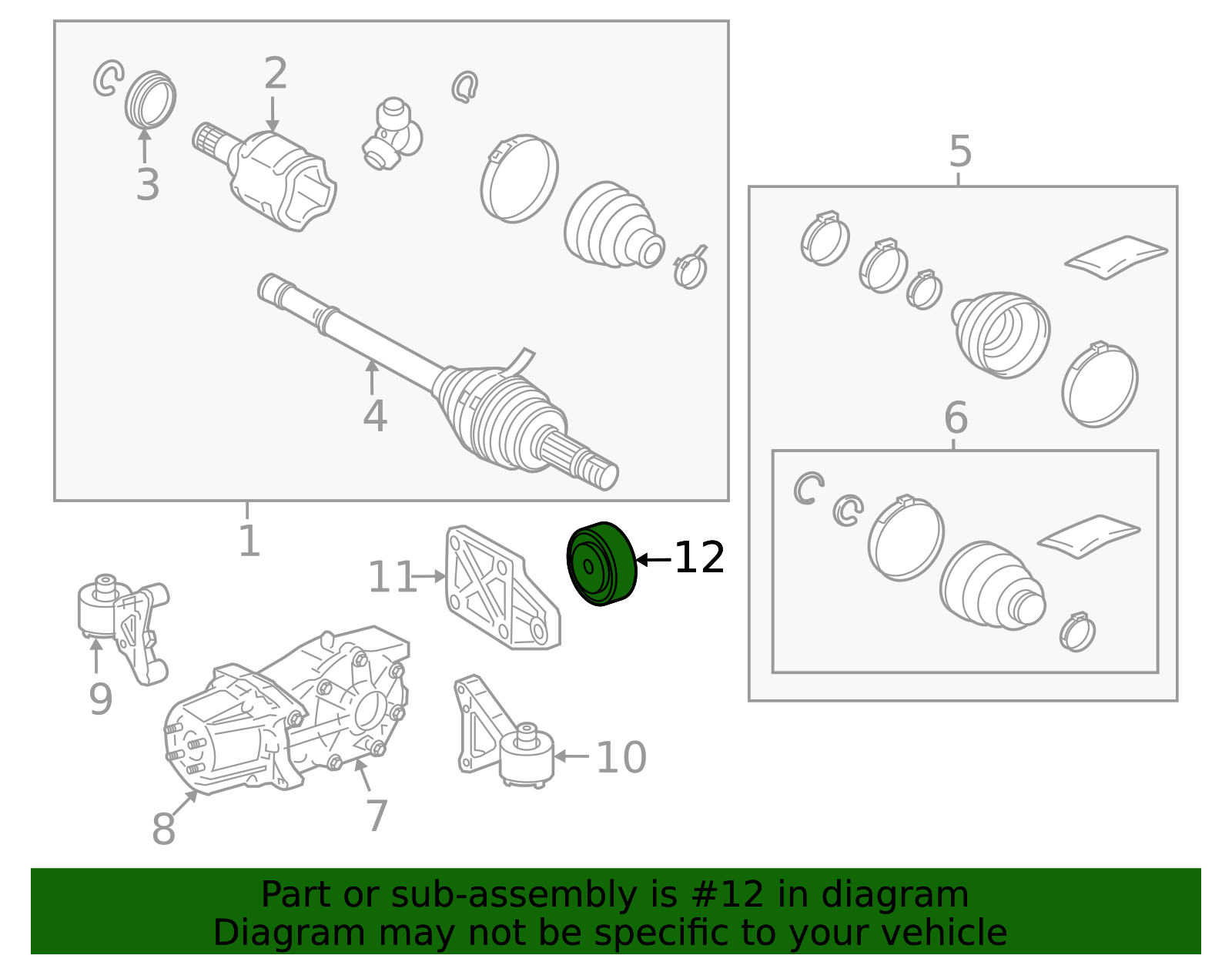 2
3
4
1
5
6
11
12
9
10
8
7

Part or sub-assembly is #12 in diagram
Diagram may not be specific to your vehicle