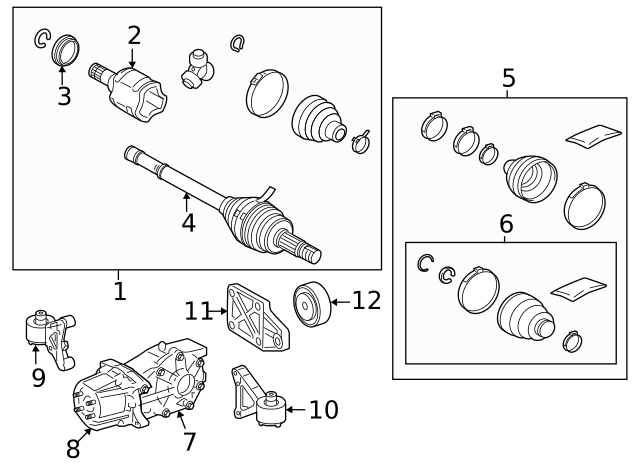 2
3
4
1
5
6
11
12
9
10
8
7