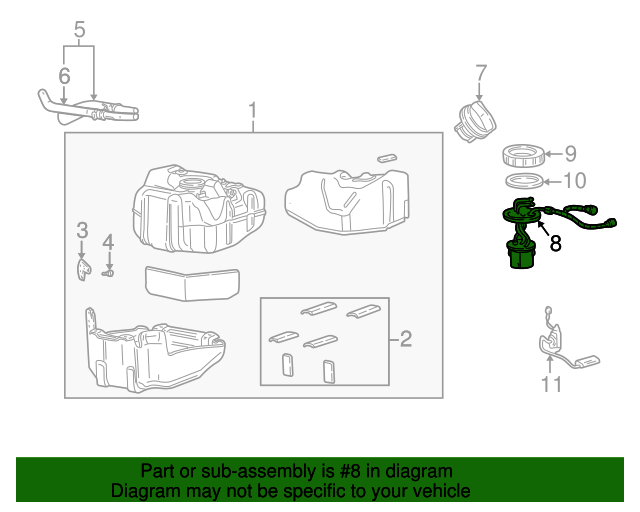 5
6
1
7
9
10
8
3
4
2
11

Part or sub-assembly is #8 in diagram
Diagram may not be specific to your vehicle