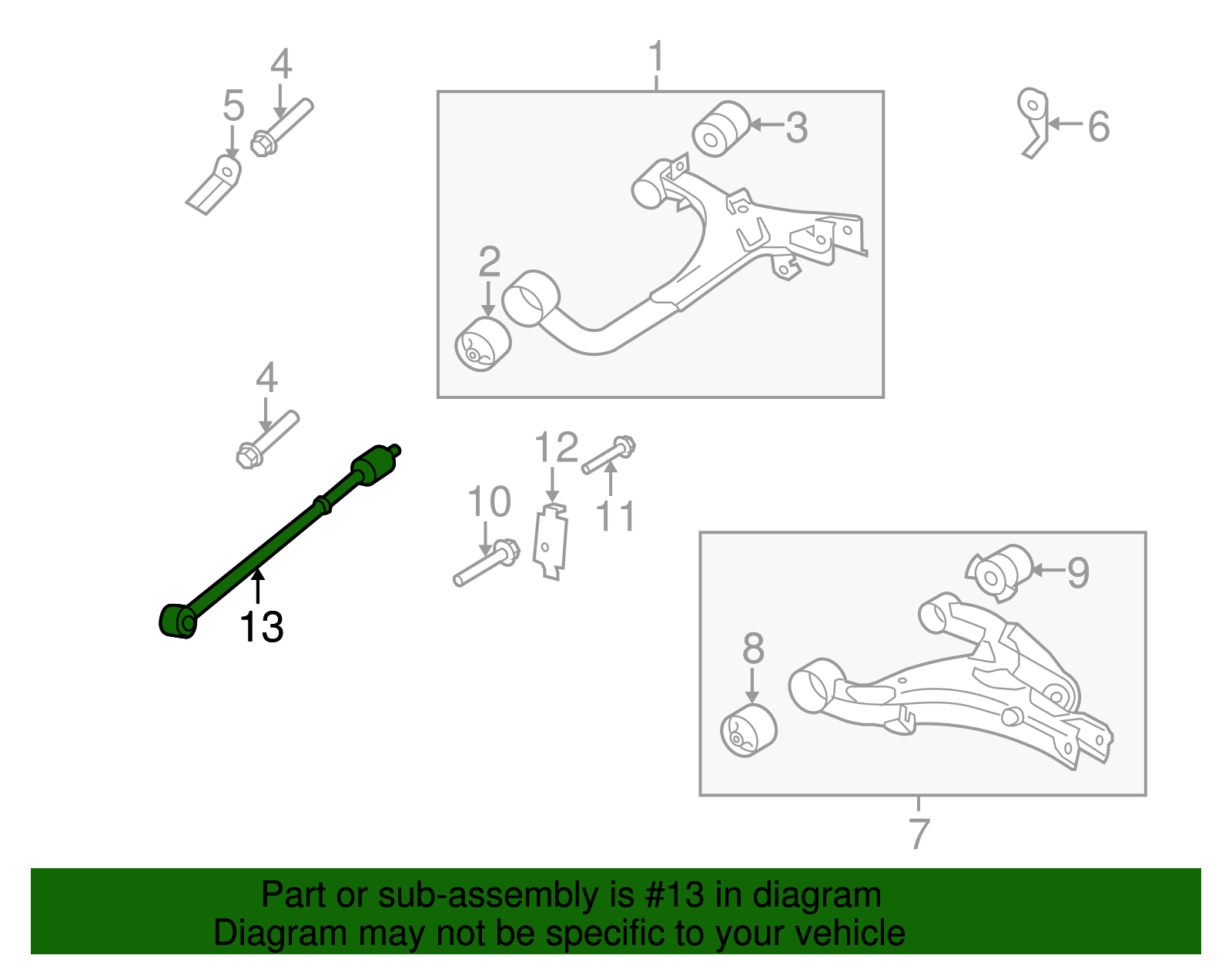 4
5
1
3
6
2
4
12
11
10
13
9
8
7

Part or sub-assembly is #13 in diagram
Diagram may not be specific to your vehicle