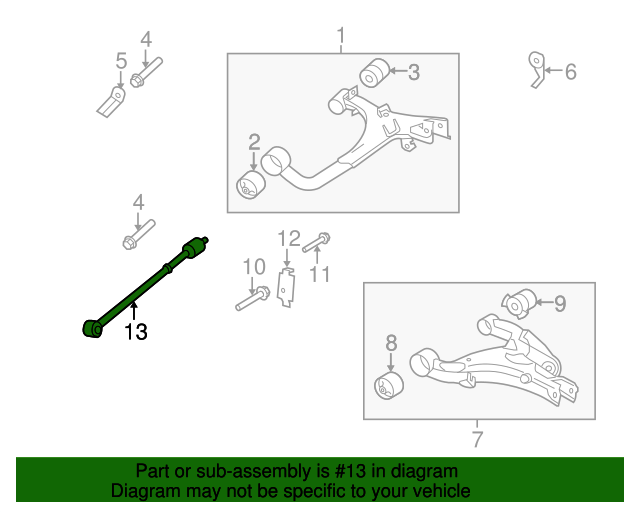 4
5
1
3
6
2
4
12
11
10
13
9
8
7

Part or sub-assembly is #13 in diagram
Diagram may not be specific to your vehicle