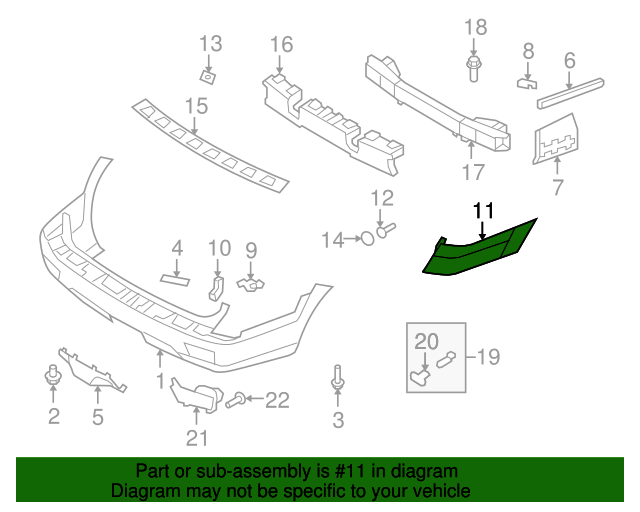 13
16
18
8
6
15
17
7
12
11
14
4
10
9
20
19
1
2
5
21
22
3

Part or sub-assembly is #11 in diagram
Diagram may not be specific to your vehicle