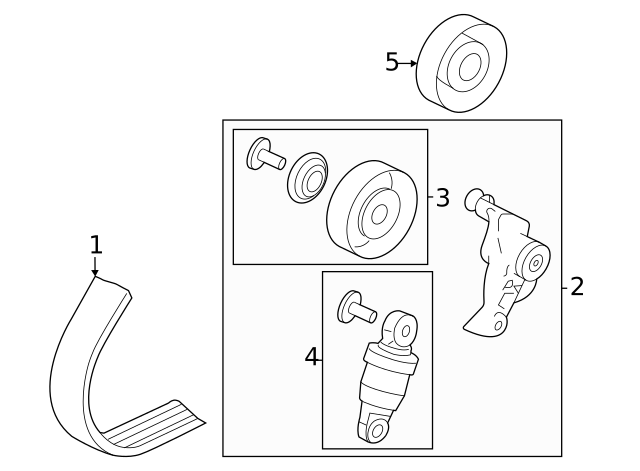 5
3
1
2
4