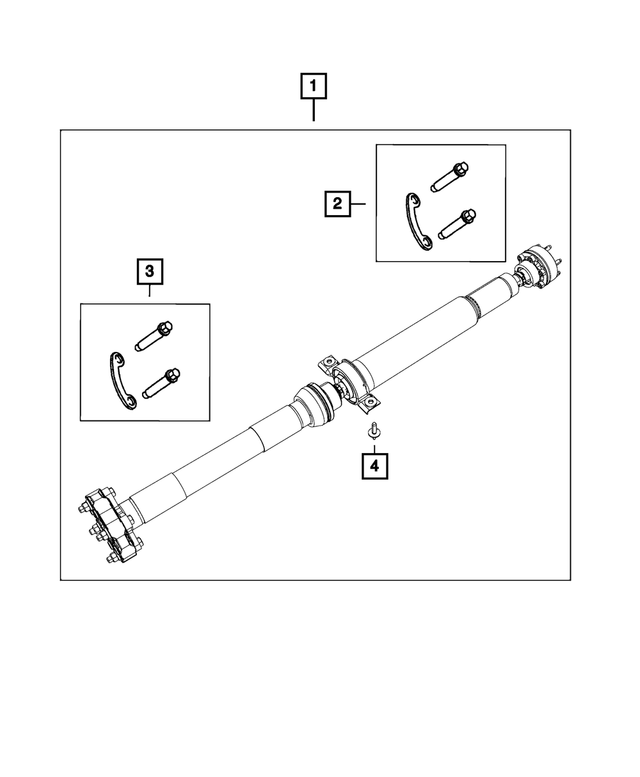 1
2
3
4