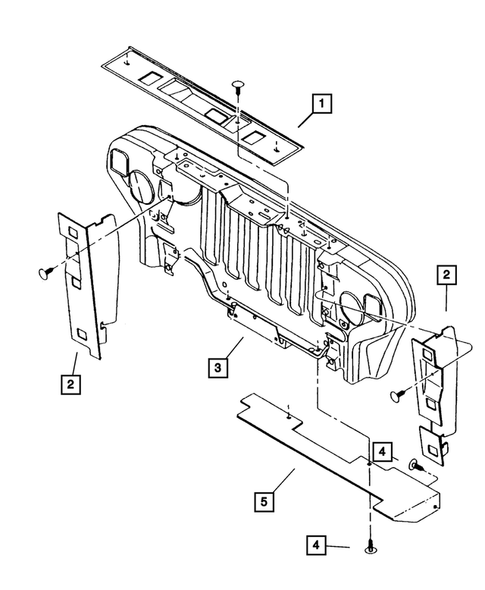 1
2
2
3
4
5
4