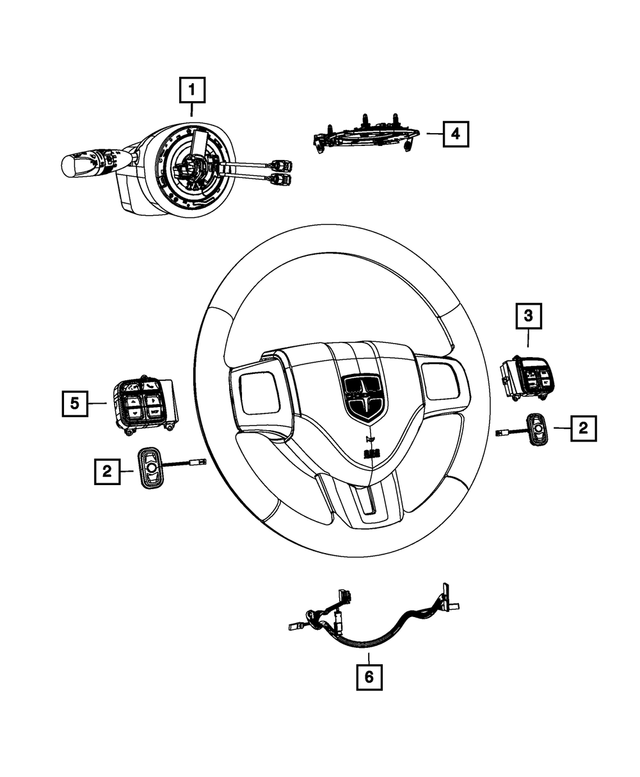 1
4
3
5
2
2
6