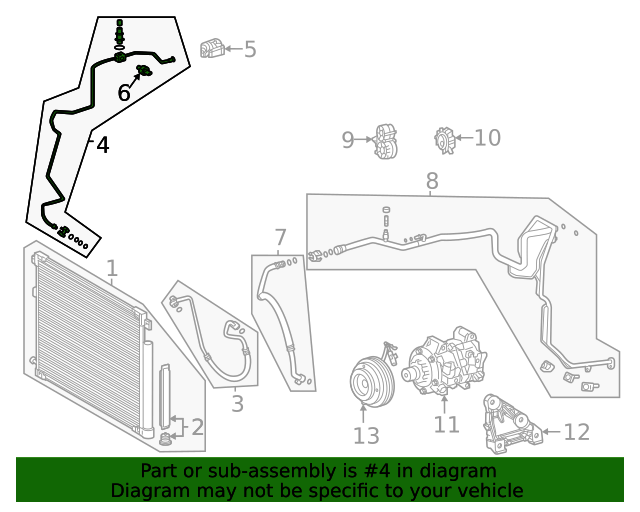 5

6

4

9

10

8

7

1

3

2

13

11

12

Part or sub-assembly is #4 in diagram
Diagram may not be specific to your vehicle