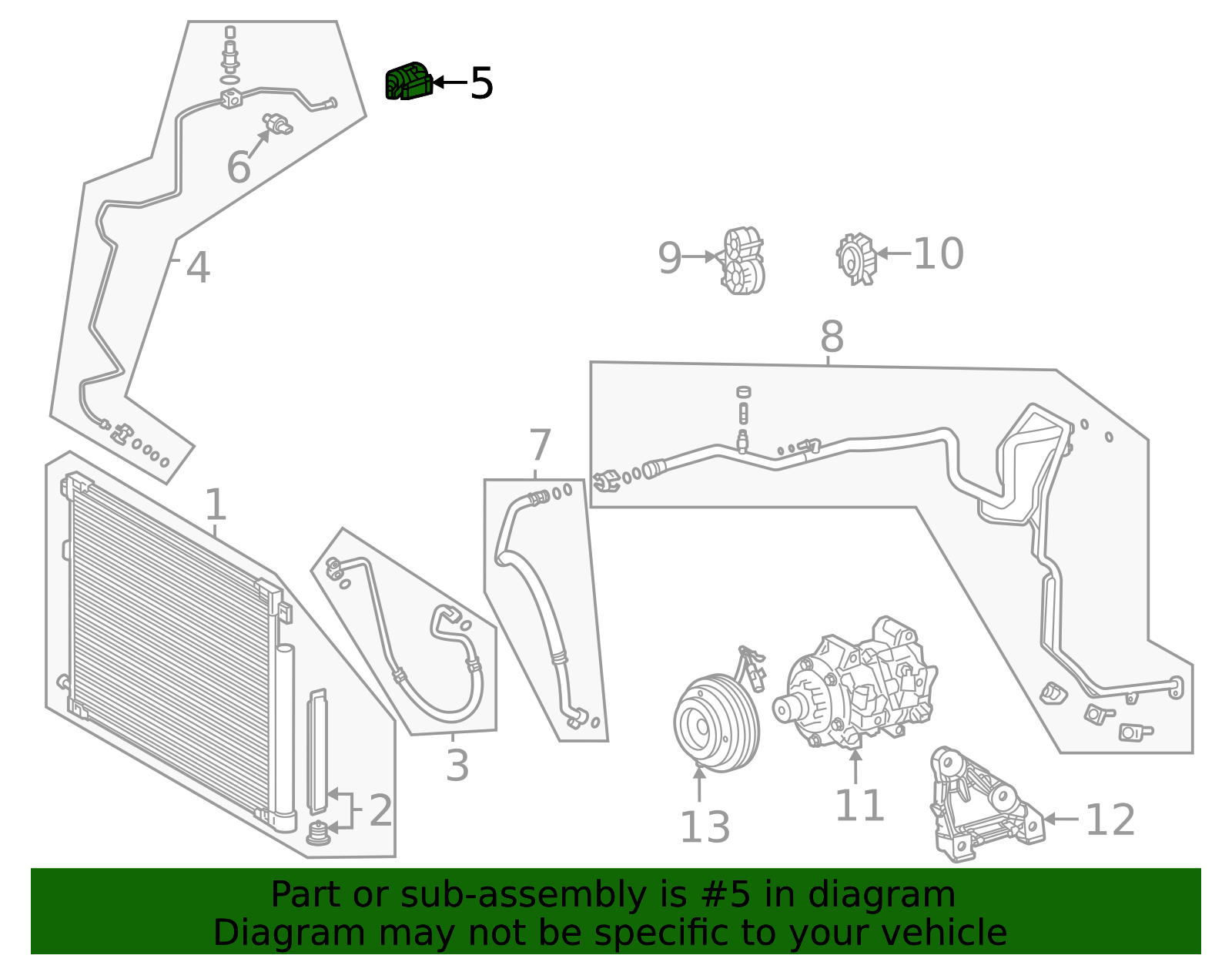 5
6
4
9
10
8
7
1
3
2
13
11
12

Part or sub-assembly is #5 in diagram
Diagram may not be specific to your vehicle