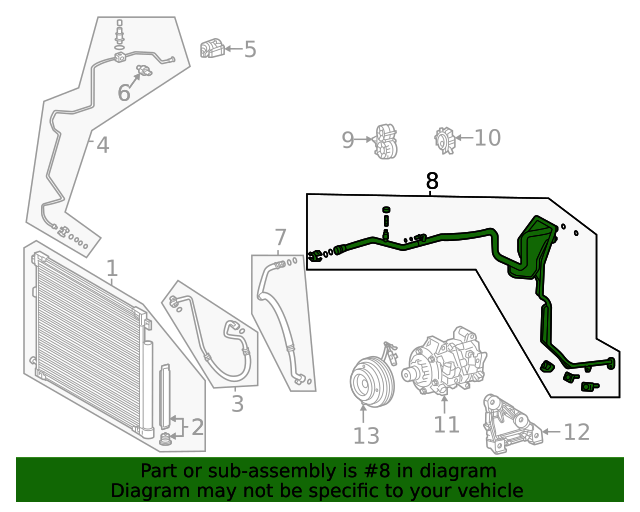 5
6
4
9
10
8
7
1
3
2
13
11
12

Part or sub-assembly is #8 in diagram
Diagram may not be specific to your vehicle