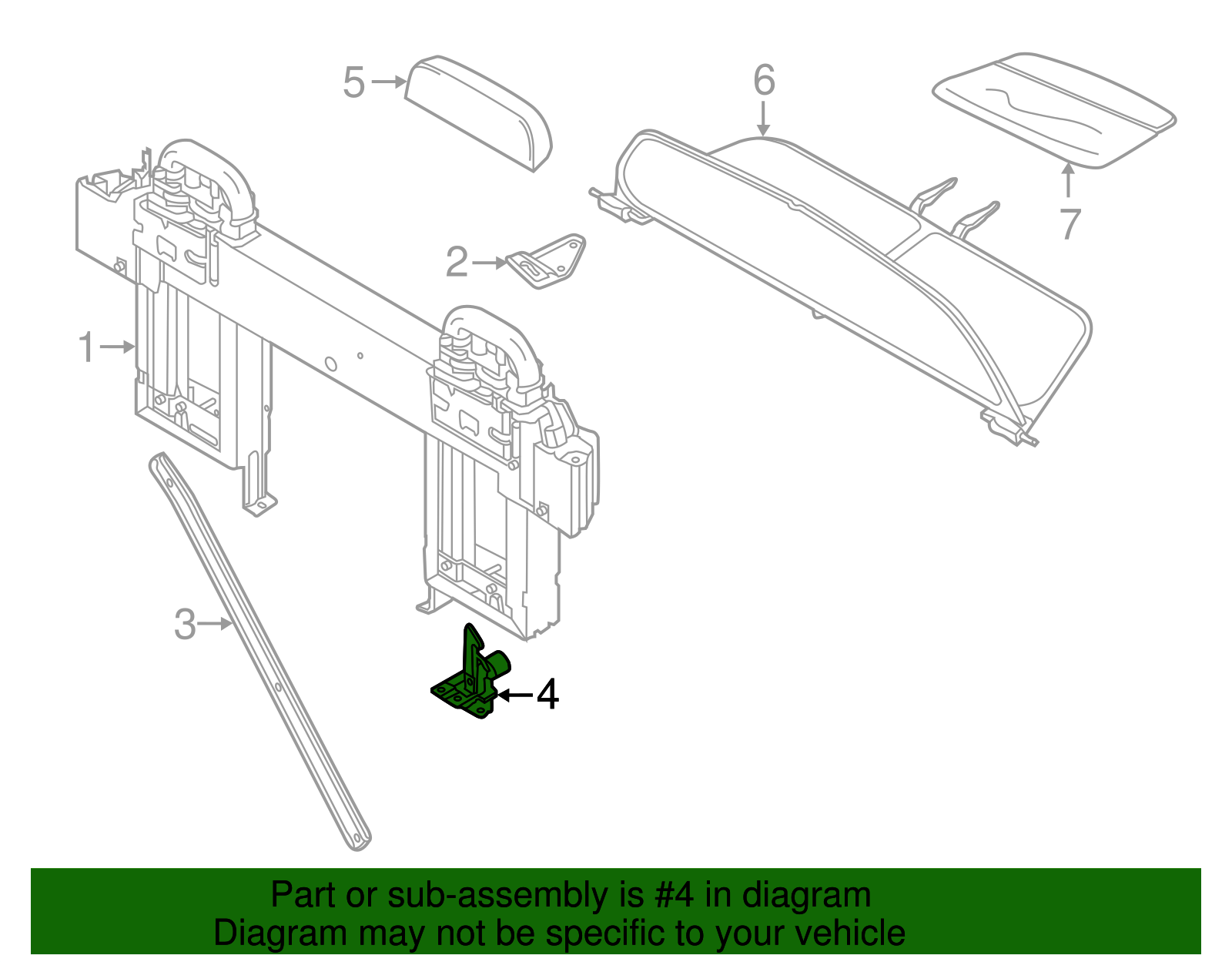 5
6
7
2
1
3
4

Part or sub-assembly is #4 in diagram
Diagram may not be specific to your vehicle