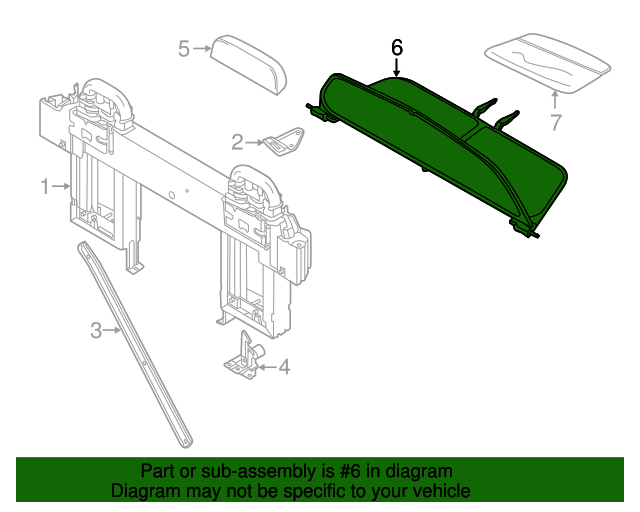 5
6
7
2
1
3
4

Part or sub-assembly is #6 in diagram
Diagram may not be specific to your vehicle