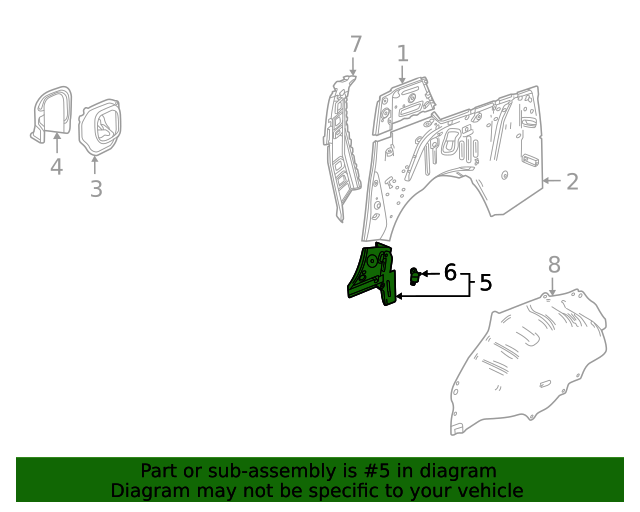 7
1
4
3
2
6
5
8

Part or sub-assembly is #5 in diagram
Diagram may not be specific to your vehicle