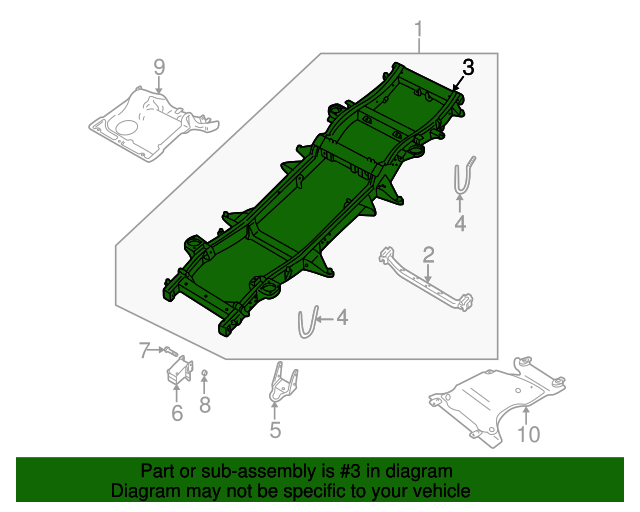 1
9
3
4
2
4
7
6
8
5
10
Part or sub-assembly is #3 in diagram
Diagram may not be specific to your vehicle