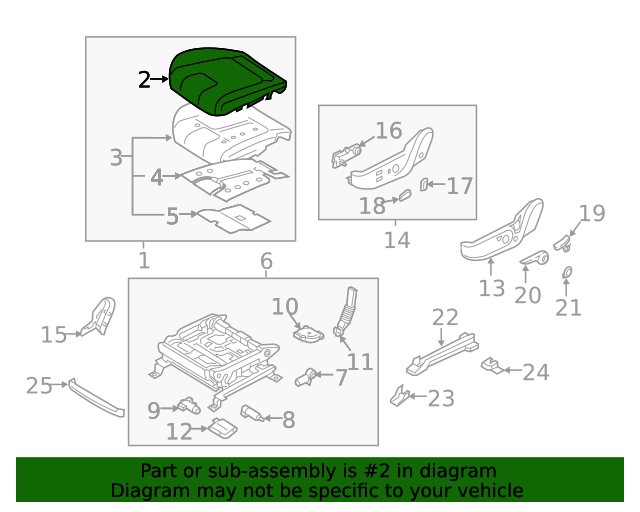 2
3
4
5
1
16
17
18
14
19
13
20
21
6
10
11
7
9
8
12
15
25
22
24
23
Part or sub-assembly is #2 in diagram
Diagram may not be specific to your vehicle