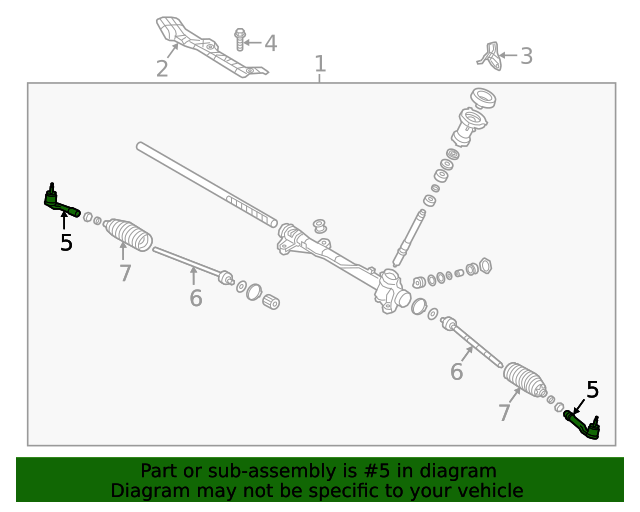 2
4
1
3
5
7
6
6
7
5

Part or sub-assembly is #5 in diagram
Diagram may not be specific to your vehicle