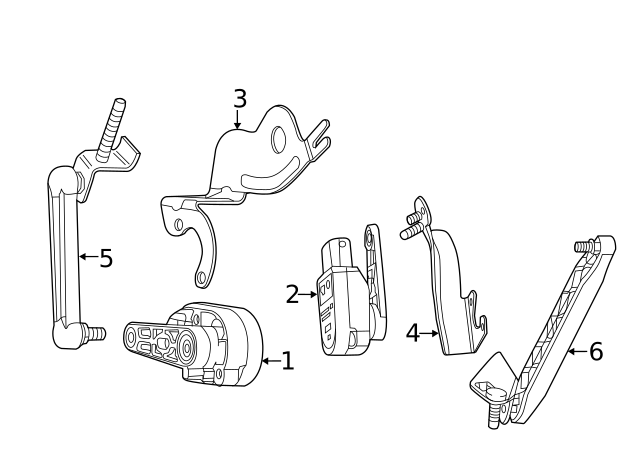 3
5
2
4
1
6