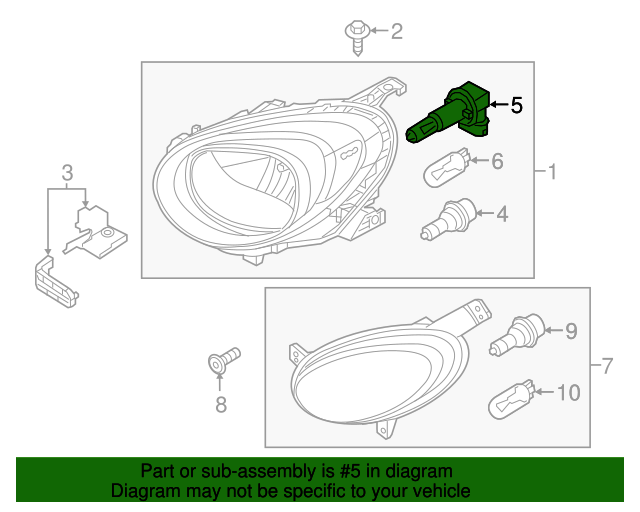 2
5
6
1
3
4
9
7
8
10

Part or sub-assembly is #5 in diagram
Diagram may not be specific to your vehicle