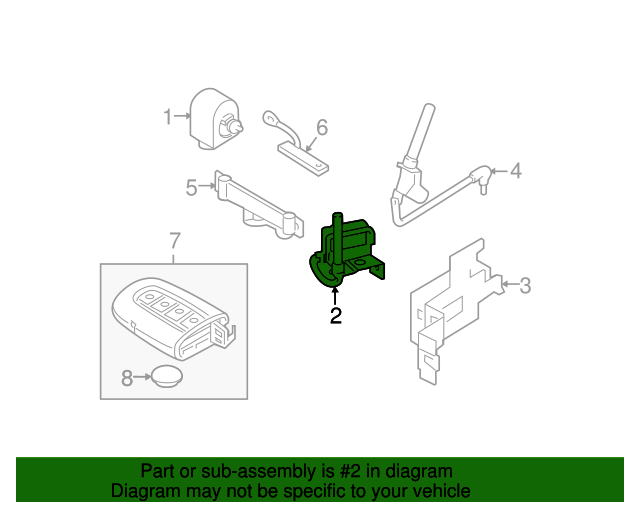 1
6
4
5
7
2
3
8

Part or sub-assembly is #2 in diagram
Diagram may not be specific to your vehicle