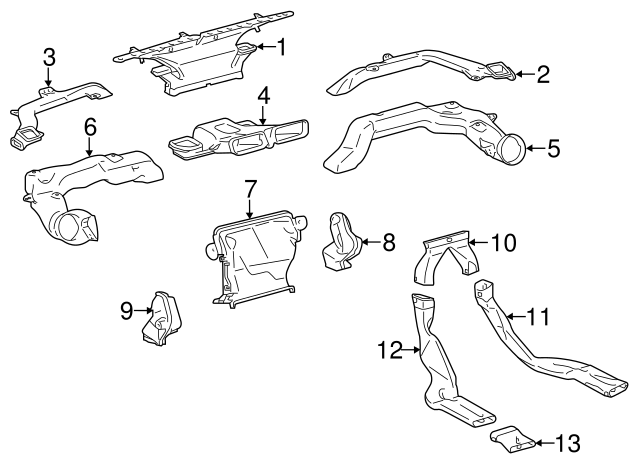 3
1
2
4
6
5
7
8
10
9
11
12
13