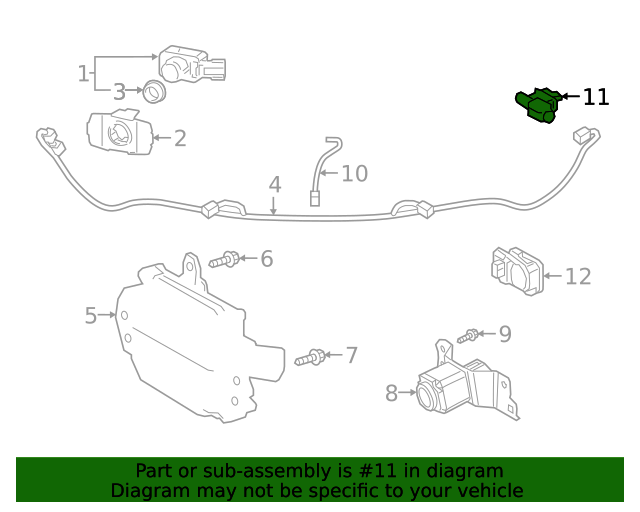 1
3
11
2
10
4
6
12
5
9
7
8

Part or sub-assembly is #11 in diagram
Diagram may not be specific to your vehicle