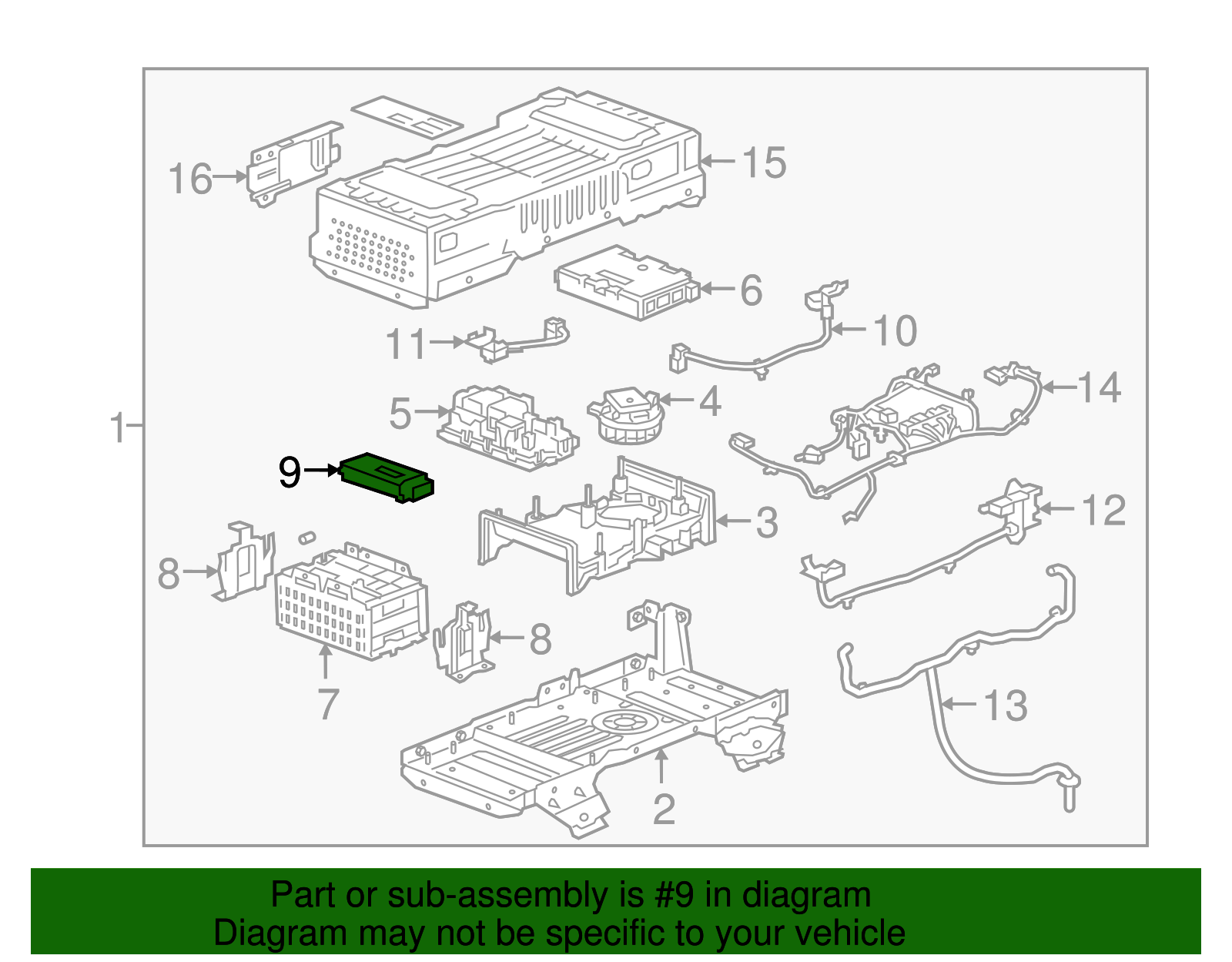 16
15
6
11
10
5
4
14
1
9
3
12
8
8
7
13
2

Part or sub-assembly is #9 in diagram
Diagram may not be specific to your vehicle